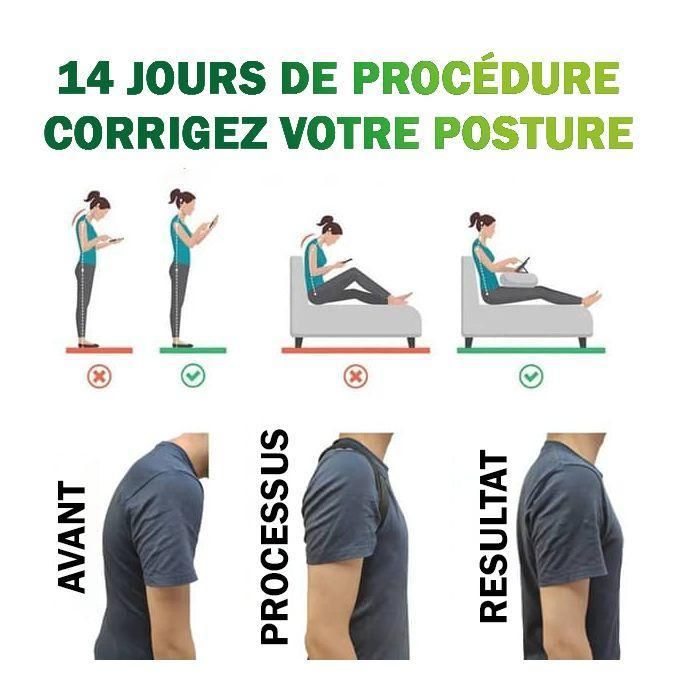 14 JOURS DE PROCÉDURE
CORRIGEZ VOTRE POSTURE

AVANT

PROCESSUS

RESULTAT