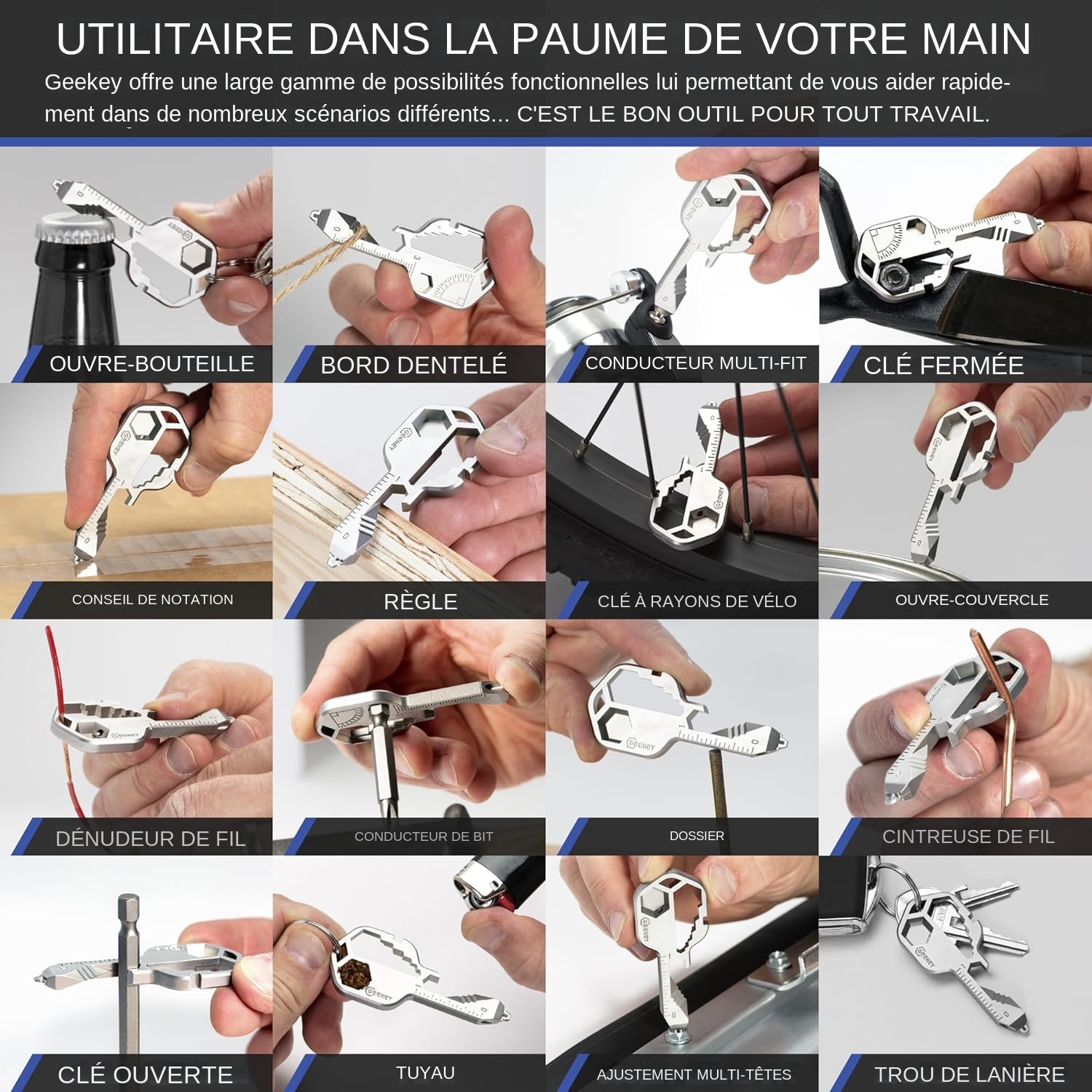 UTILITAIRE DANS LA PAUME DE VOTRE MAIN

Geekey offre une large gamme de possibilités fonctionnelles lui permettant de vous aider rapidement dans de nombreux scénarios différents... C'EST LE BON OUTIL POUR TOUT TRAVAIL.

OUVRE-BOUTEILLE

BORD DENTELÉ

CONDUCTEUR MULTI-FIT

CLÉ FERMÉE

CONSEIL DE NOTATION

RÈGLE

CLÉ À RAYONS DE VÉLO

OUVRE-COUVERCLE

DÉNUDEUR DE FIL

CONDUCTEUR DE BIT

DOSSIER

CINTREUSE DE FIL

CLÉ OUVERTE

TUYAU

AJUSTEMENT MULTI-TÊTES

TROU DE LANIÈRE