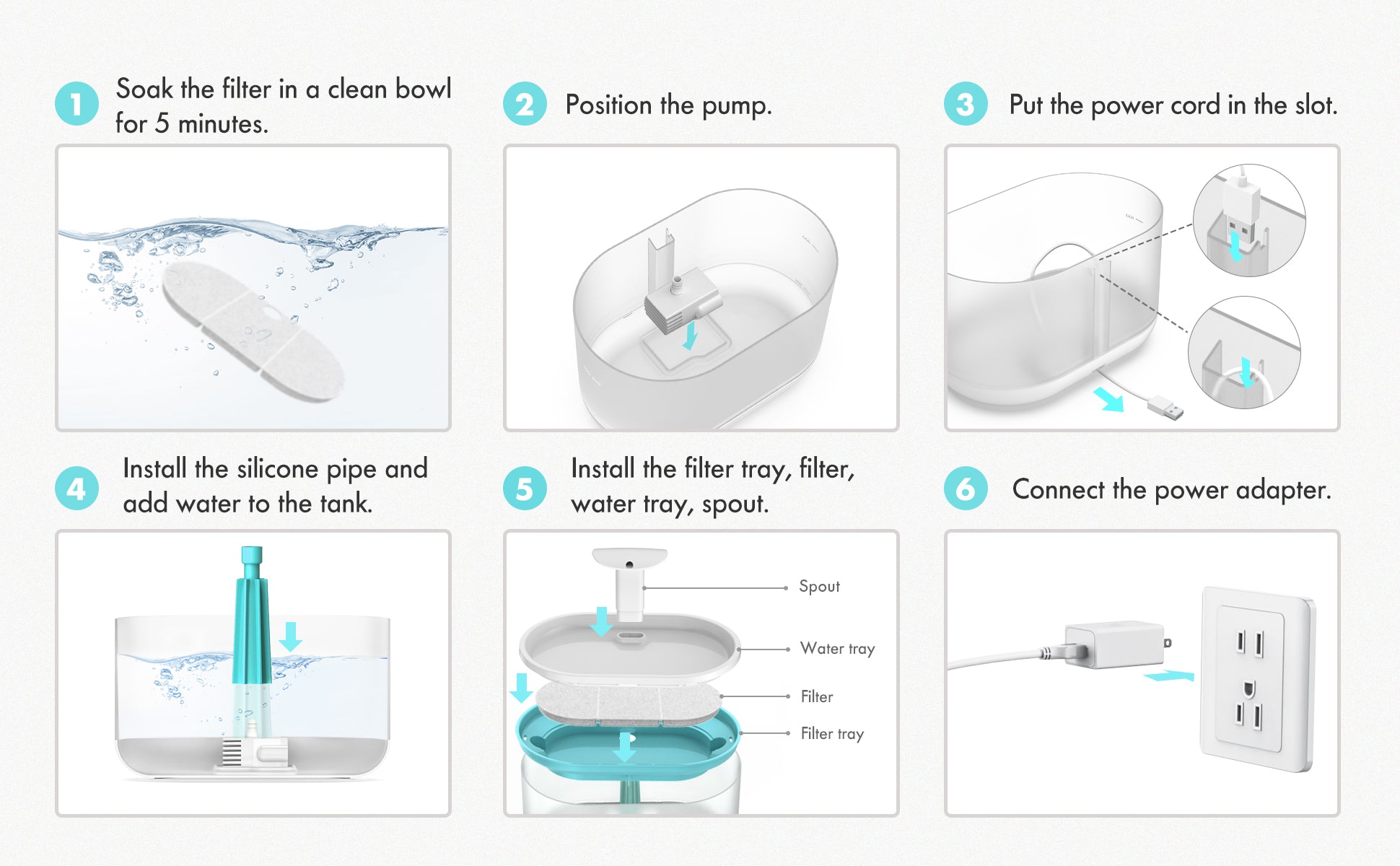 1 Soak the filter in a clean bowl for 5 minutes.

2 Position the pump.

3 Put the power cord in the slot.

4 Install the silicone pipe and add water to the tank.

5 Install the filter tray, filter, water tray, spout.

Spout

Water tray

Filter

Filter tray

6 Connect the power adapter.