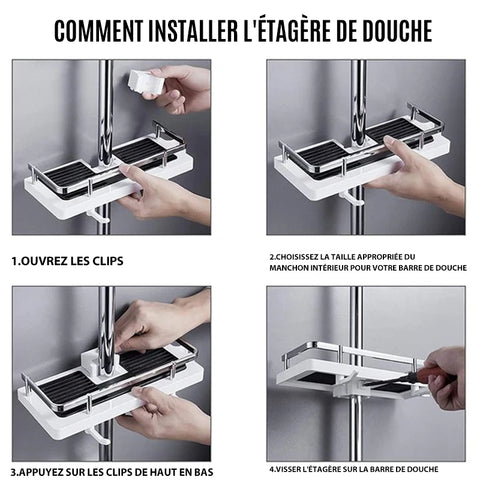 COMMENT INSTALLER L'ÉTAGÈRE DE DOUCHE

1.OUVREZ LES CLIPS

2.CHOISISSEZ LA TAILLE APPROPRIÉE DU MANCHON INTÉRIEUR POUR VOTRE BARRE DE DOUCHE

3.APPUYEZ SUR LES CLIPS DE HAUT EN BAS

4.VISSER L'ÉTAGÈRE SUR LA BARRE DE DOUCHE