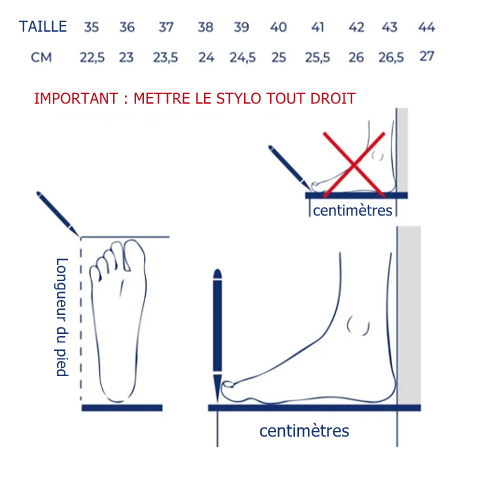 | TAILLE | 35 | 36 | 37 | 38 | 39 | 40 | 41 | 42 | 43 | 44 |
|---|---|---|---|---|---|---|---|---|---|---|
| CM | 22,5 | 23 | 23,5 | 24 | 24,5 | 25 | 25,5 | 26 | 26,5 | 27 |

IMPORTANT : METTRE LE STYLO TOUT DROIT

centimètres

Longueur du pied

centimètres