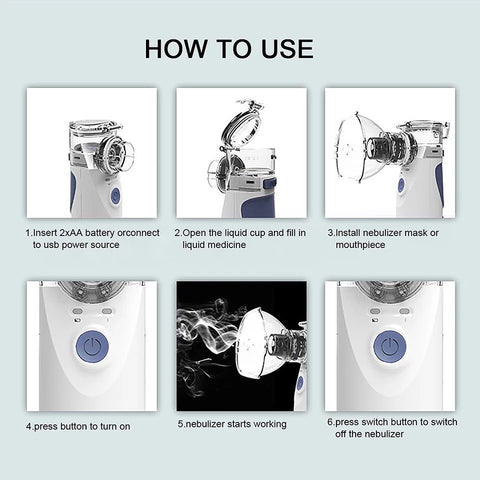 HOW TO USE

1.Insert 2xAA battery orconnect to usb power source

2.Open the liquid cup and fill in liquid medicine

3.Install nebulizer mask or mouthpiece

4.press button to turn on

5.nebulizer starts working

6.press switch button to switch off the nebulizer