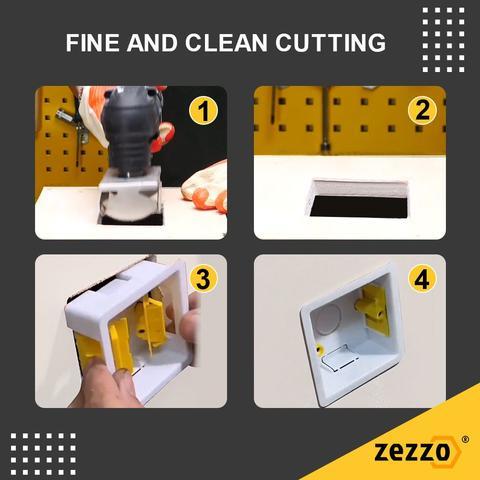 FINE AND CLEAN CUTTING

1

2

3

4

zezzo®