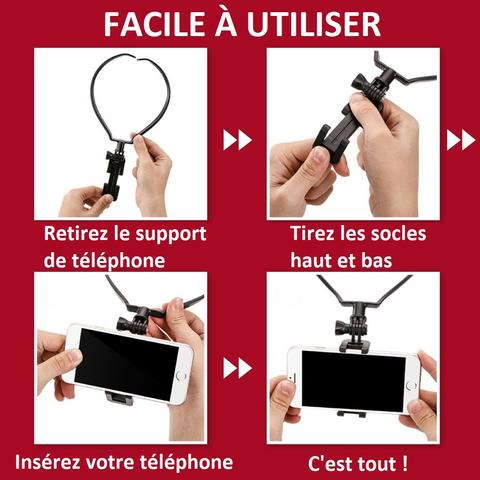 FACILE À UTILISER

Retirez le support de téléphone

Tirez les socles haut et bas

Insérez votre téléphone

C'est tout !