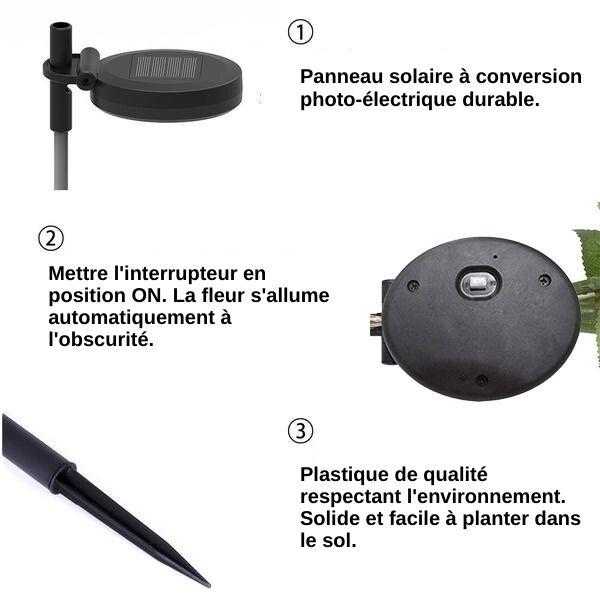 ①

Panneau solaire à conversion photo-électrique durable.

②

Mettre l'interrupteur en position ON. La fleur s'allume automatiquement à l'obscurité.

③

Plastique de qualité respectant l'environnement. Solide et facile à planter dans le sol.