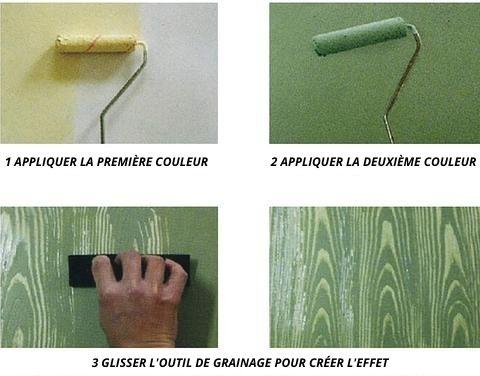 1 APPLIQUER LA PREMIÈRE COULEUR

2 APPLIQUER LA DEUXIÈME COULEUR

3 GLISSER L'OUTIL DE GRAINAGE POUR CRÉER L'EFFET