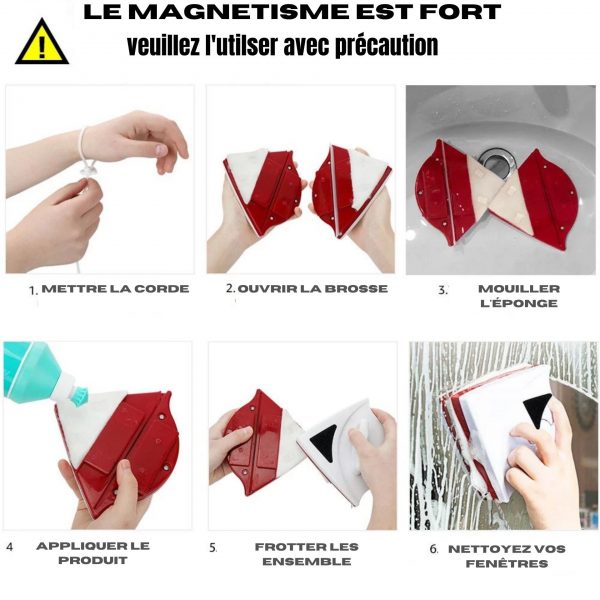 LE MAGNETISME EST FORT

veuillez l'utilser avec précaution

1. METTRE LA CORDE

2. OUVRIR LA BROSSE

3. MOUILLER L'ÉPONGE

4 APPLIQUER LE PRODUIT

5. FROTTER LES ENSEMBLE

6. NETTOYEZ VOS FENÊTRES