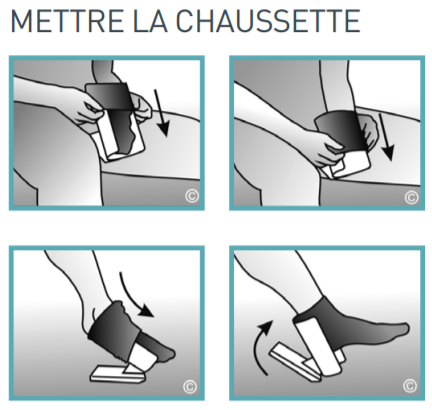 METTRE LA CHAUSSETTE

©

©

©

©