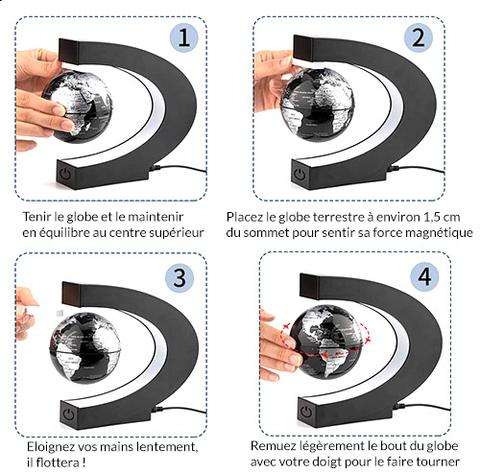 1

Tenir le globe et le maintenir en équilibre au centre supérieur

2

Placez le globe terrestre à environ 1,5 cm du sommet pour sentir sa force magnétique

3

Eloignez vos mains lentement, il flottera !

4

Remuez légèrement le bout du globe avec votre doigt pour le faire tourner