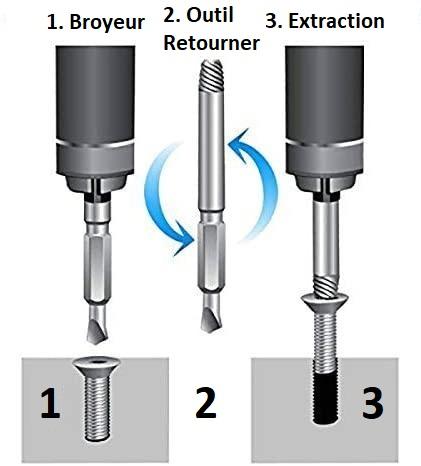 1. Broyeur

2. Outil Retourner

3. Extraction

1

2

3