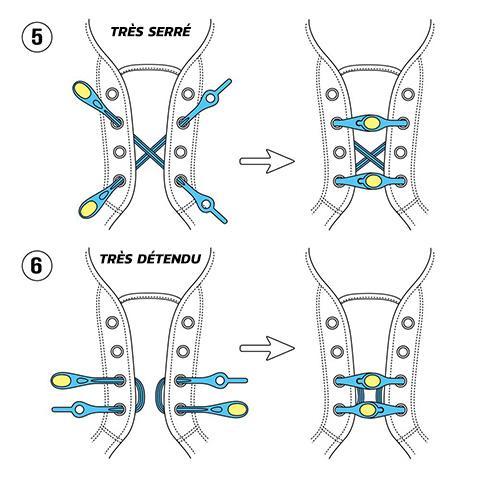 5
TRÈS SERRÉ

6
TRÈS DÉTENDU