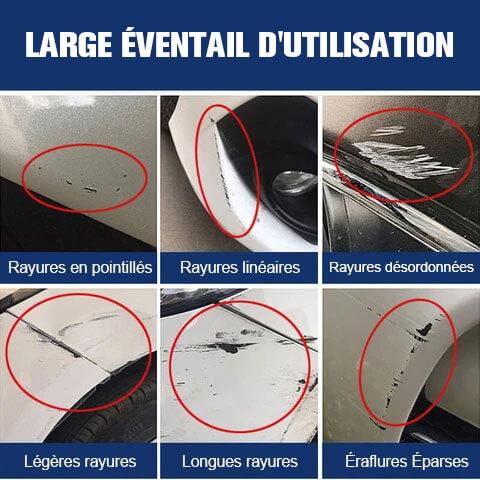 LARGE ÉVENTAIL D'UTILISATION

Rayures en pointillés

Rayures linéaires

Rayures désordonnées

Légères rayures

Longues rayures

Éraflures Éparses