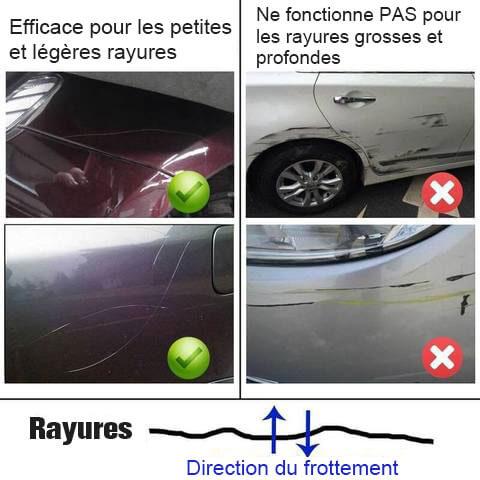 Efficace pour les petites et légères rayures

Ne fonctionne PAS pour les rayures grosses et profondes

Rayures

Direction du frottement