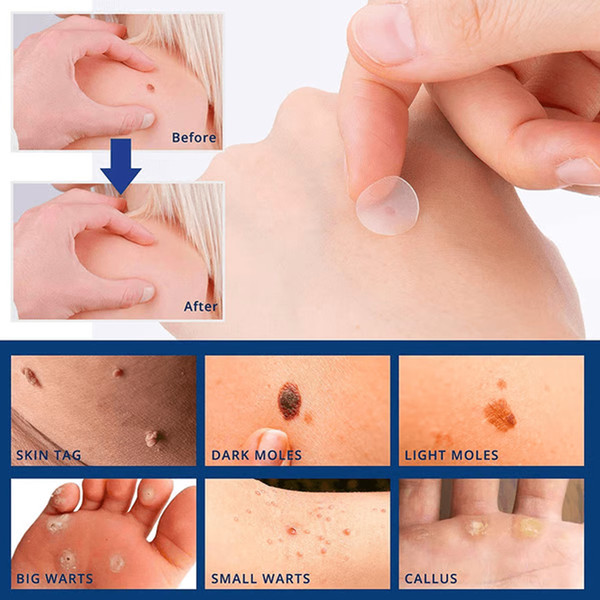 Before

After

SKIN TAG

DARK MOLES

LIGHT MOLES

BIG WARTS

SMALL WARTS

CALLUS